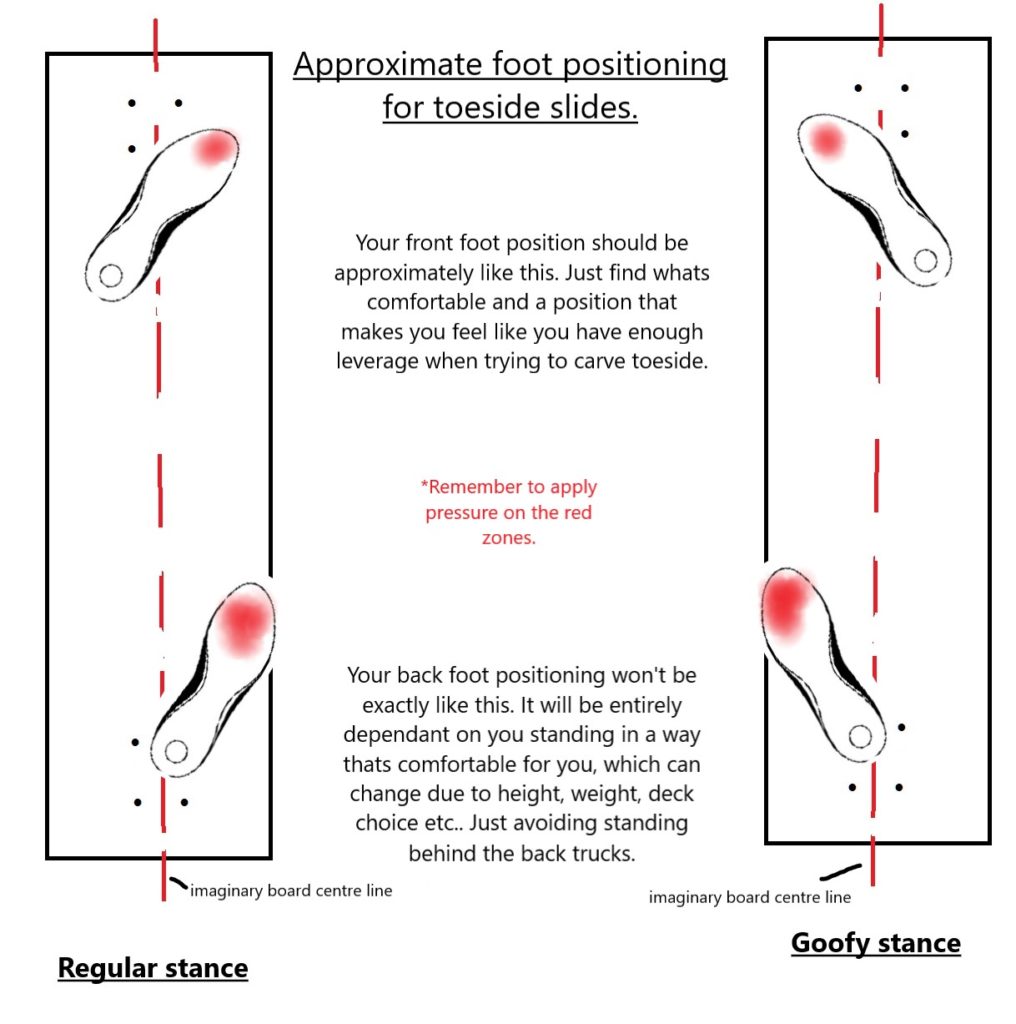 Approximate foot positioning for toeside slides.

Your front foot position should be approximately like this. Just find whats comfortable and a position that makes you feel like you have enough leverage when trying to carve toeside.

*Remember to apply pressure on the red zones.

Your back foot positioning won't be exactly like this. It will be entirely dependant on you standing in a way thats comfortable for you, which can change due to height, weight, deck choice etc.. Just avoiding standing behind the back trucks.

imaginary board centre line

imaginary board centre line

Regular stance

Goofy stance